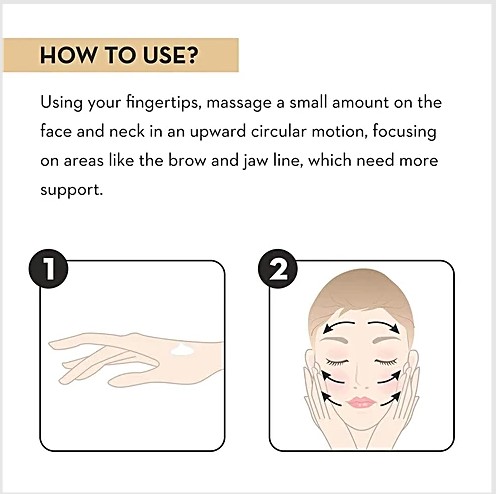 HOW TO USE?

Using your fingertips, massage a small amount on the face and neck in an upward circular motion, focusing on areas like the brow and jaw line, which need more support.

1

2